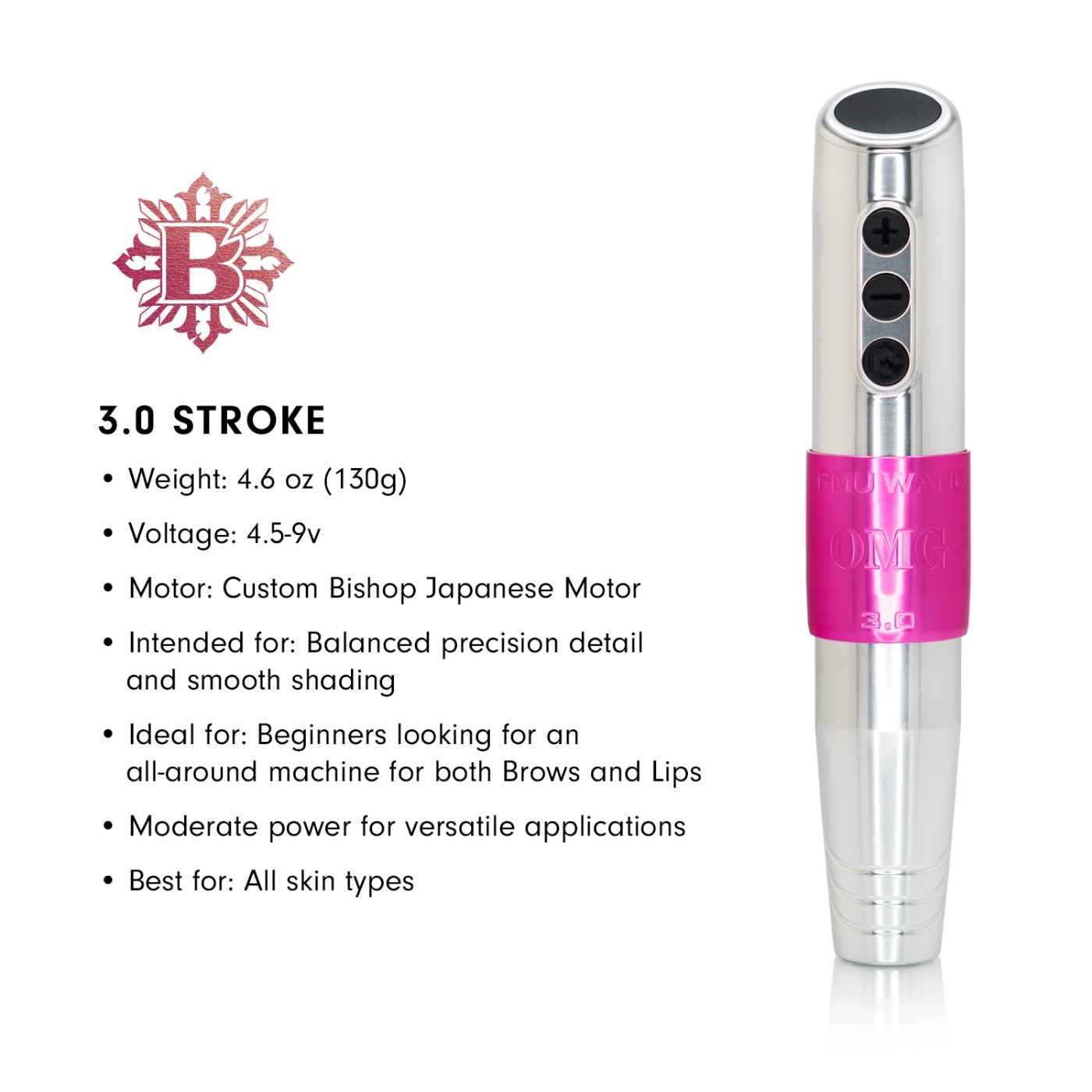 B

3.0 STROKE

• Weight: 4.6 oz (130g)

• Voltage: 4.5-9v

• Motor: Custom Bishop Japanese Motor

• Intended for: Balanced precision detail and smooth shading

• Ideal for: Beginners looking for an all-around machine for both Brows and Lips

• Moderate power for versatile applications

• Best for: All skin types

+
−

PMU WAND
OMG
3.0