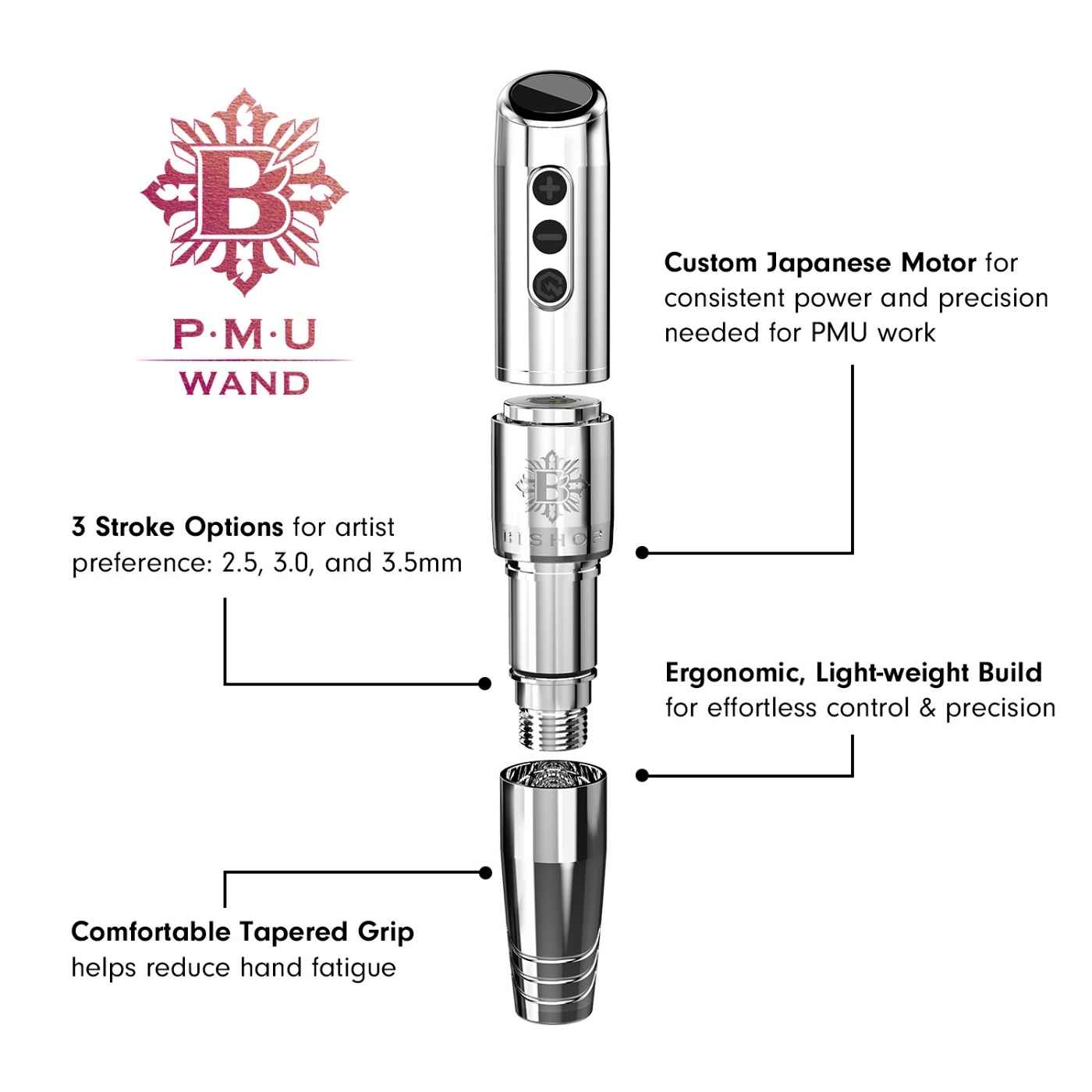 B

P·M·U
WAND

Custom Japanese Motor for consistent power and precision needed for PMU work

B
BISHOP

3 Stroke Options for artist preference: 2.5, 3.0, and 3.5mm

Ergonomic, Light-weight Build for effortless control & precision

Comfortable Tapered Grip helps reduce hand fatigue